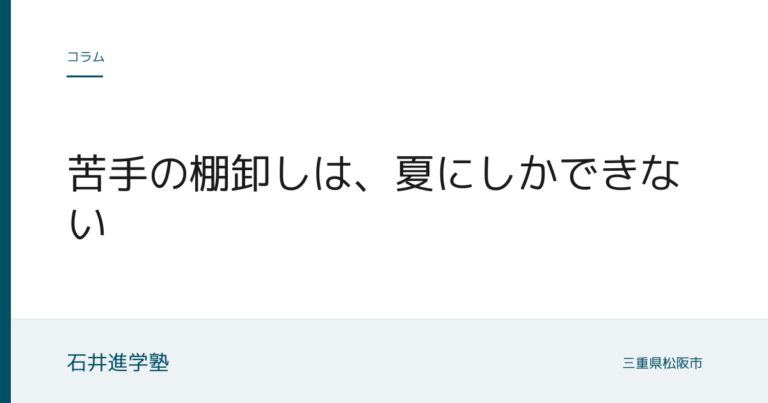 コラム

苦手の棚卸しは、夏にしかできない

石井進学塾

三重県松阪市