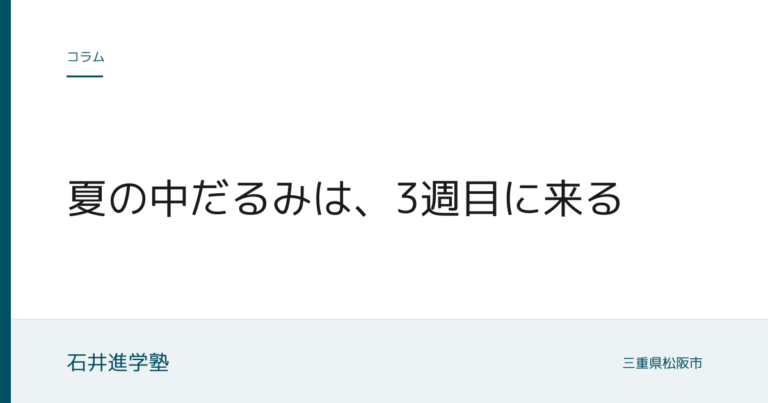 コラム

夏の中だるみは、3週目に来る

石井進学塾

三重県松阪市