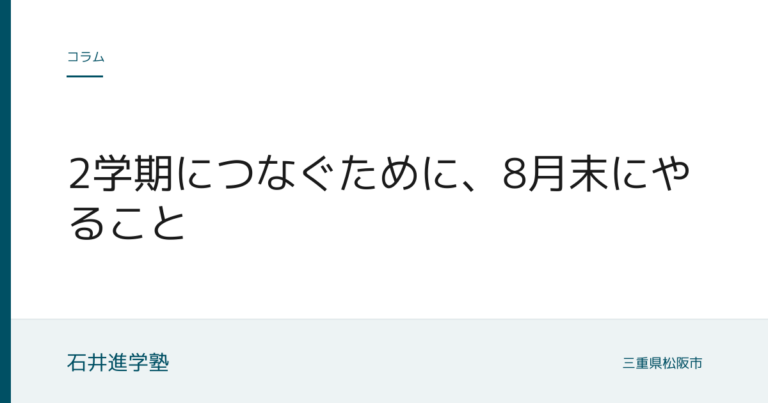 コラム

2学期につなぐために、8月末にやること

石井進学塾

三重県松阪市