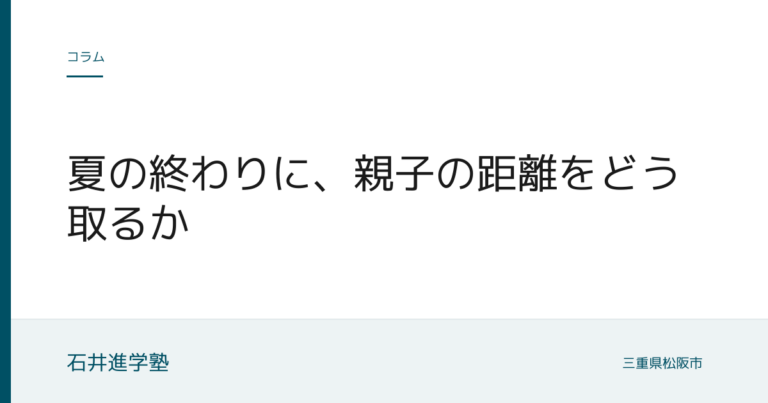 コラム

夏の終わりに、親子の距離をどう取るか

石井進学塾

三重県松阪市